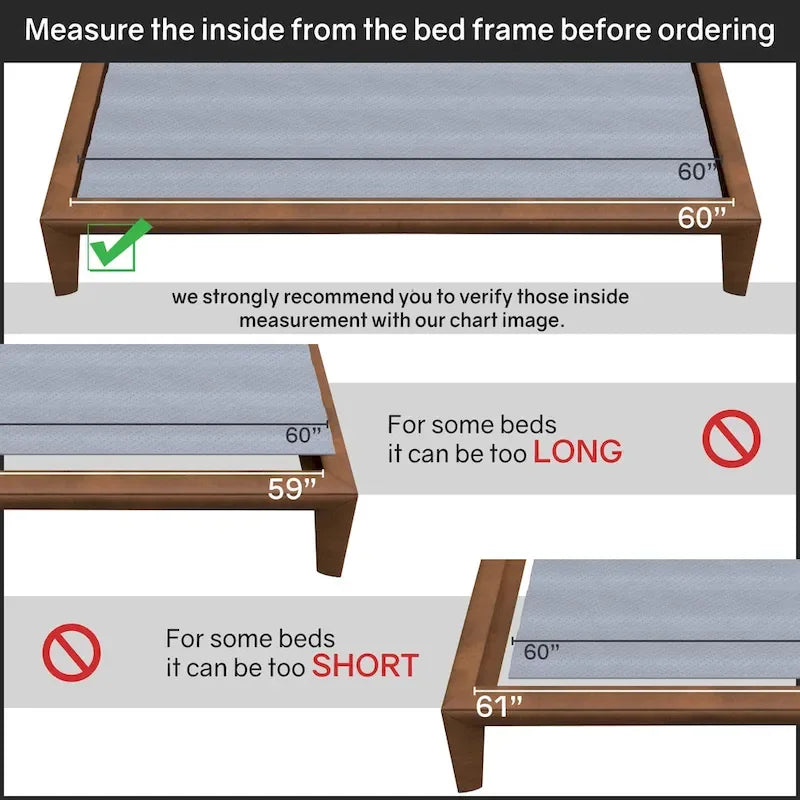 Measure the inside from the bed frame before ordering

60”

60”

we strongly recommend you to verify those inside measurement with our chart image.

60”

59”

For some beds
it can be too LONG

For some beds
it can be too SHORT

60”

61”